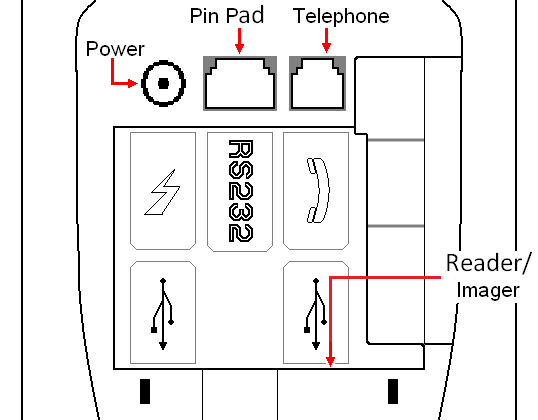 Pin Pad
Telephone
Power
RS232
Reader/
Imager